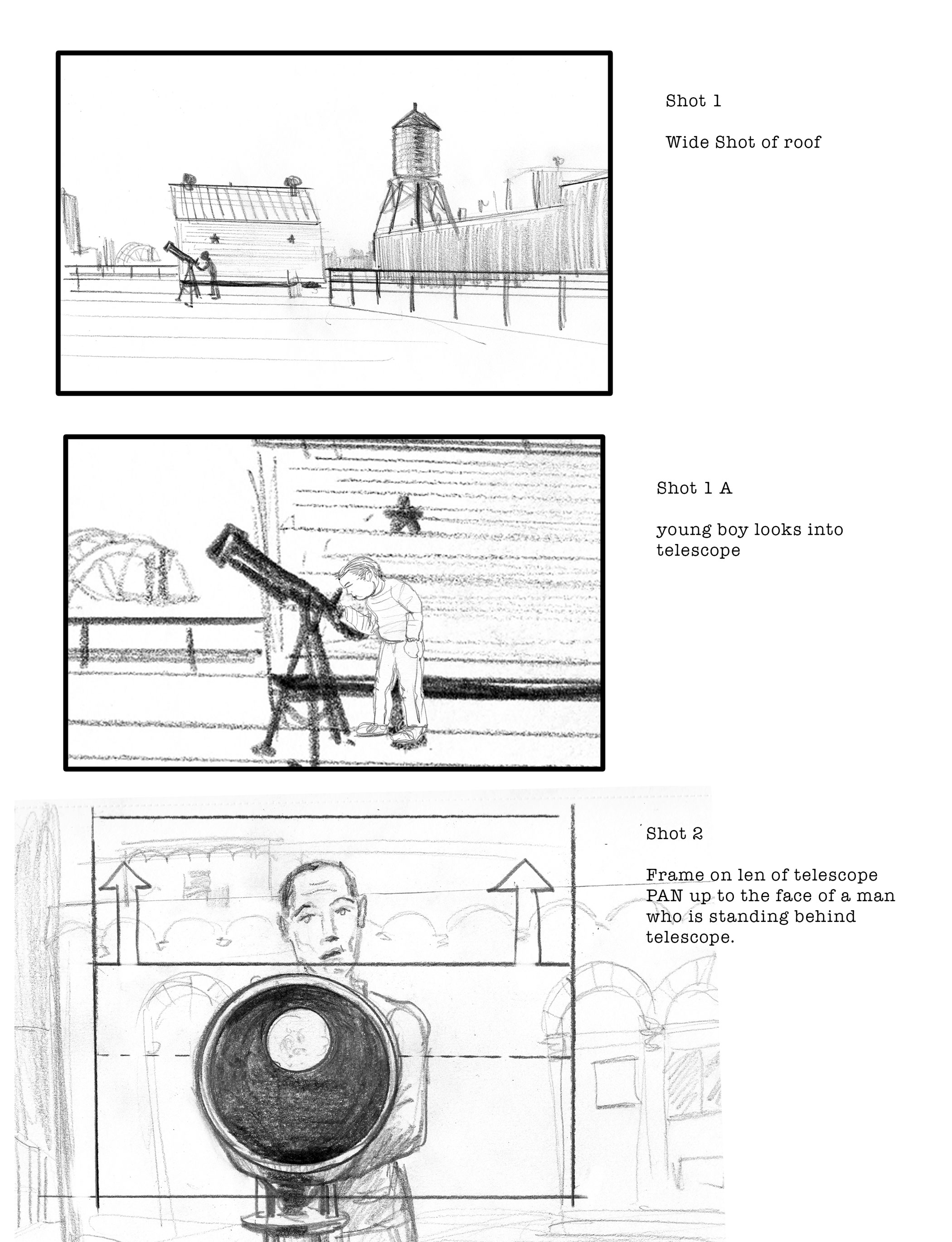 Shot 1

Wide Shot of roof

Shot 1 A

young boy looks into telescope

Shot 2

Frame on len of telescope PAN up to the face of a man who is standing behind telescope.