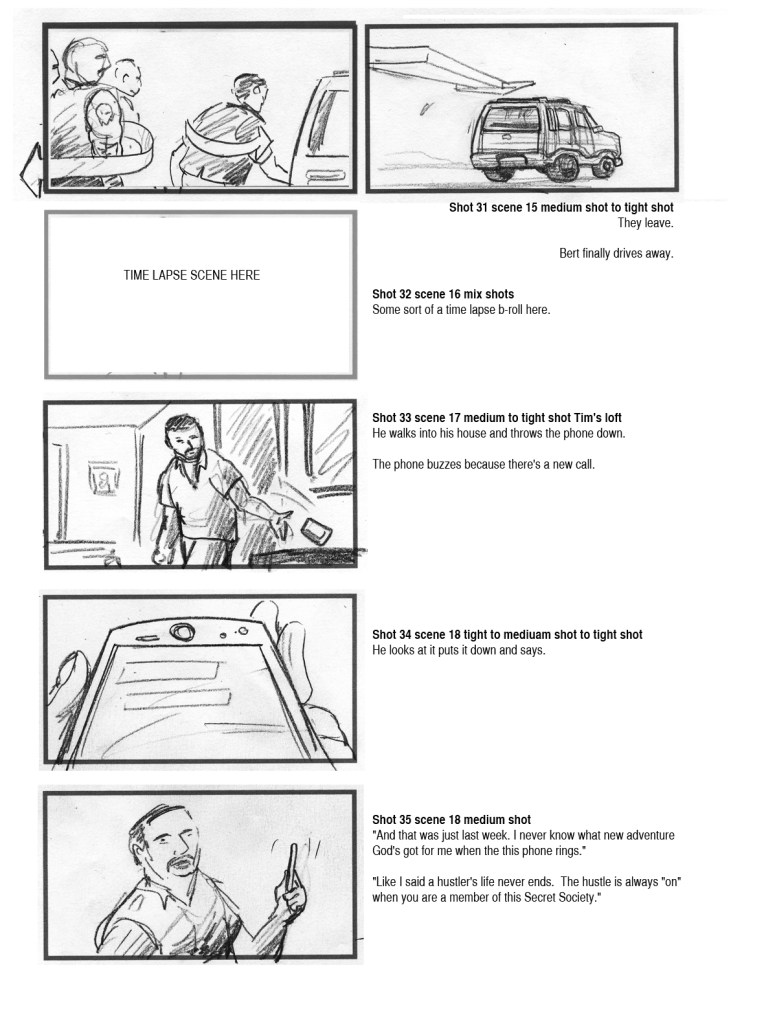 Shot 31 scene 15 medium shot to tight shot
They leave.

Bert finally drives away.

TIME LAPSE SCENE HERE

Shot 32 scene 16 mix shots
Some sort of a time lapse b-roll here.

Shot 33 scene 17 medium to tight shot Tim's loft
He walks into his house and throws the phone down.

The phone buzzes because there's a new call.

Shot 34 scene 18 tight to mediuam shot to tight shot
He looks at it puts it down and says.

Shot 35 scene 18 medium shot
"And that was just last week. I never know what new adventure God's got for me when the this phone rings."

"Like I said a hustler's life never ends. The hustle is always "on" when you are a member of this Secret Society."