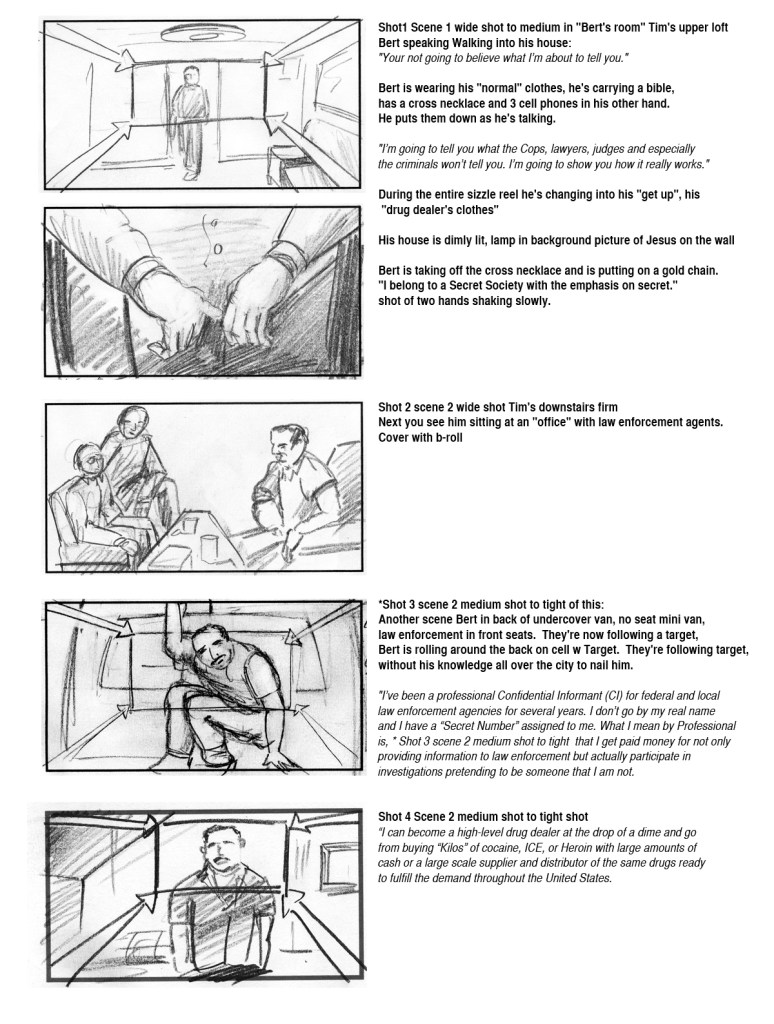 Shot1 Scene 1 wide shot to medium in "Bert's room" Tim's upper loft
Bert speaking Walking into his house:
"Your not going to believe what I'm about to tell you."

Bert is wearing his "normal" clothes, he's carrying a bible, has a cross necklace and 3 cell phones in his other hand. He puts them down as he's talking.

"I'm going to tell you what the Cops, lawyers, judges and especially the criminals won't tell you. I'm going to show you how it really works."

During the entire sizzle reel he's changing into his "get up", his "drug dealer's clothes"

His house is dimly lit, lamp in background picture of Jesus on the wall

Bert is taking off the cross necklace and is putting on a gold chain.
"I belong to a Secret Society with the emphasis on secret."
shot of two hands shaking slowly.

Shot 2 scene 2 wide shot Tim's downstairs firm
Next you see him sitting at an "office" with law enforcement agents.
Cover with b-roll

*Shot 3 scene 2 medium shot to tight of this:
Another scene Bert in back of undercover van, no seat mini van, law enforcement in front seats. They're now following a target, Bert is rolling around the back on cell w Target. They're following target, without his knowledge all over the city to nail him.

"I've been a professional Confidential Informant (CI) for federal and local law enforcement agencies for several years. I don't go by my real name and I have a "Secret Number" assigned to me. What I mean by Professional is, * Shot 3 scene 2 medium shot to tight that I get paid money for not only providing information to law enforcement but actually participate in investigations pretending to be someone that I am not.

Shot 4 Scene 2 medium shot to tight shot
"I can become a high-level drug dealer at the drop of a dime and go from buying "Kilos" of cocaine, ICE, or Heroin with large amounts of cash or a large scale supplier and distributor of the same drugs ready to fulfill the demand throughout the United States.