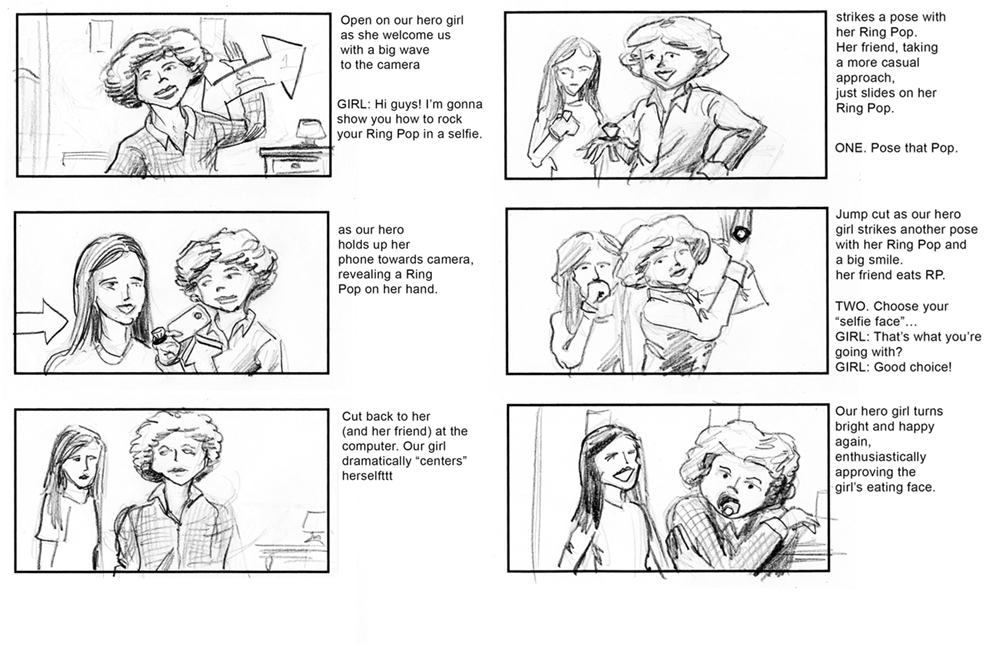 Open on our hero girl as she welcome us with a big wave to the camera

GIRL: Hi guys! I'm gonna show you how to rock your Ring Pop in a selfie.

as our hero holds up her phone towards camera, revealing a Ring Pop on her hand.

Cut back to her (and her friend) at the computer. Our girl dramatically "centers" herselfttt

strikes a pose with her Ring Pop. Her friend, taking a more casual approach, just slides on her Ring Pop.

ONE. Pose that Pop.

Jump cut as our hero girl strikes another pose with her Ring Pop and a big smile. her friend eats RP.

TWO. Choose your "selfie face"...
GIRL: That's what you're going with?
GIRL: Good choice!

Our hero girl turns bright and happy again, enthusiastically approving the girl's eating face.